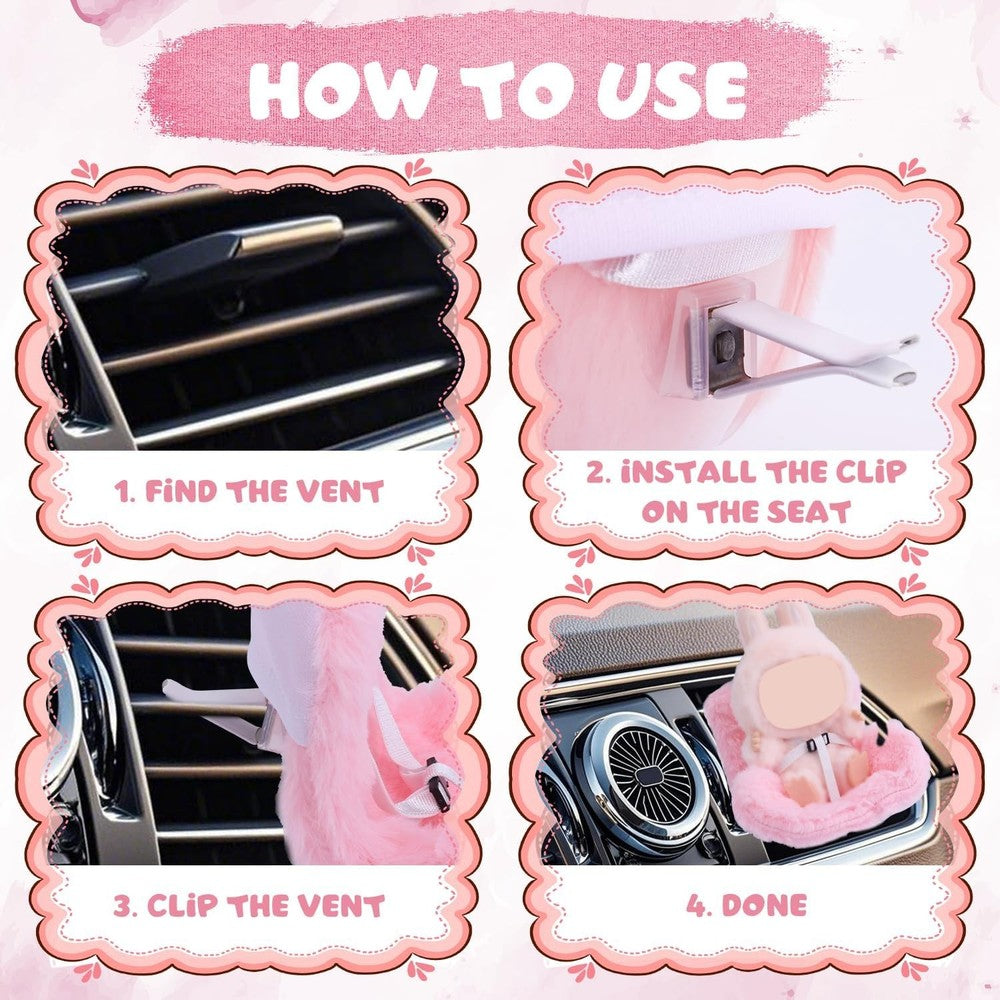 HOW TO USE

1. FiND THE VENT

2. iNSTALL THE CLiP ON THE SEAT

3. CLiP THE VENT

4. DONE