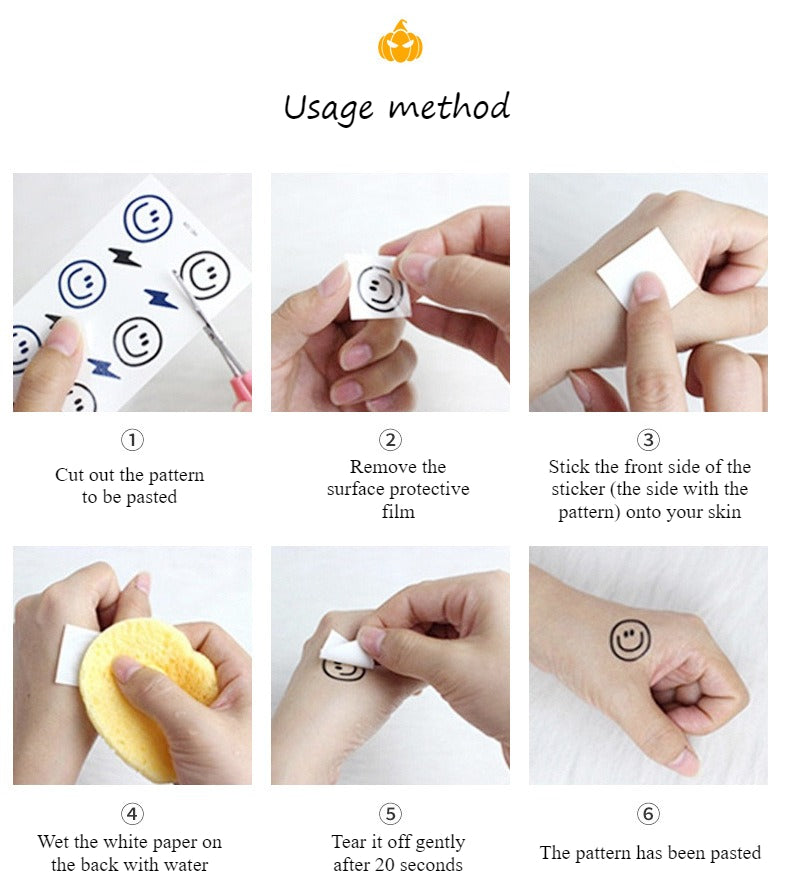 Usage method

①
Cut out the pattern to be pasted

②
Remove the surface protective film

③
Stick the front side of the sticker (the side with the pattern) onto your skin

④
Wet the white paper on the back with water

⑤
Tear it off gently after 20 seconds

⑥
The pattern has been pasted